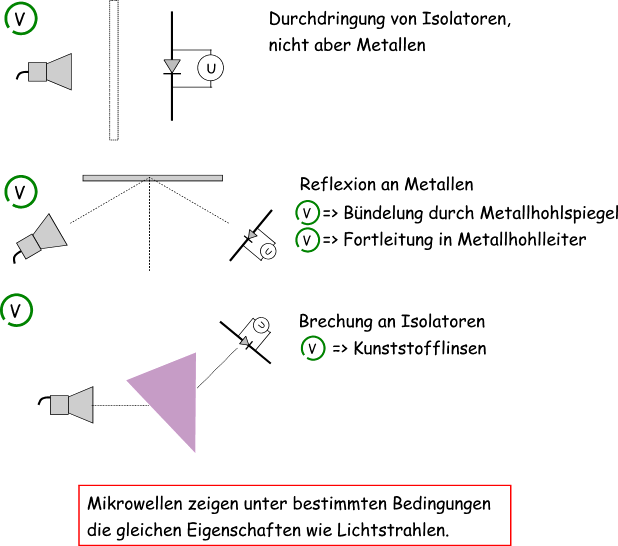 V

U

Durchdringung von Isolatoren, nicht aber Metallen

V

U

Reflexion an Metallen

V => Bündelung durch Metallhohlspiegel

V => Fortleitung in Metallhohlleiter

V

U

Brechung an Isolatoren

V => Kunststofflinsen

Mikrowellen zeigen unter bestimmten Bedingungen die gleichen Eigenschaften wie Lichtstrahlen.